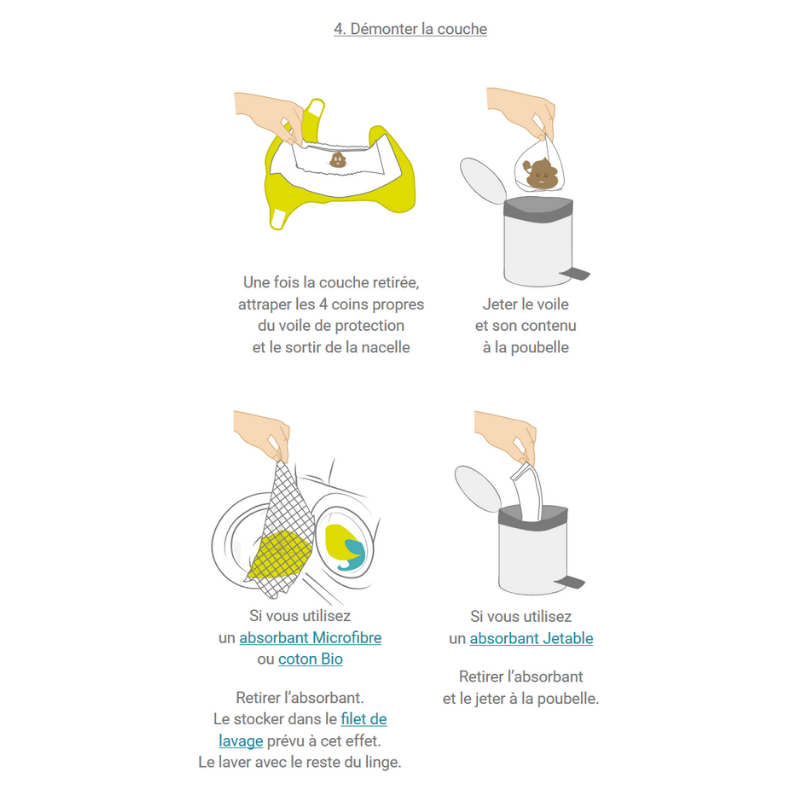 4. Démonter la couche

Une fois la couche retirée, attraper les 4 coins propres du voile de protection et le sortir de la nacelle

Jeter le voile et son contenu à la poubelle

Si vous utilisez un absorbant Microfibre ou coton Bio

Retirer l'absorbant. Le stocker dans le filet de lavage prévu à cet effet. Le laver avec le reste du linge.

Si vous utilisez un absorbant Jetable

Retirer l'absorbant et le jeter à la poubelle.